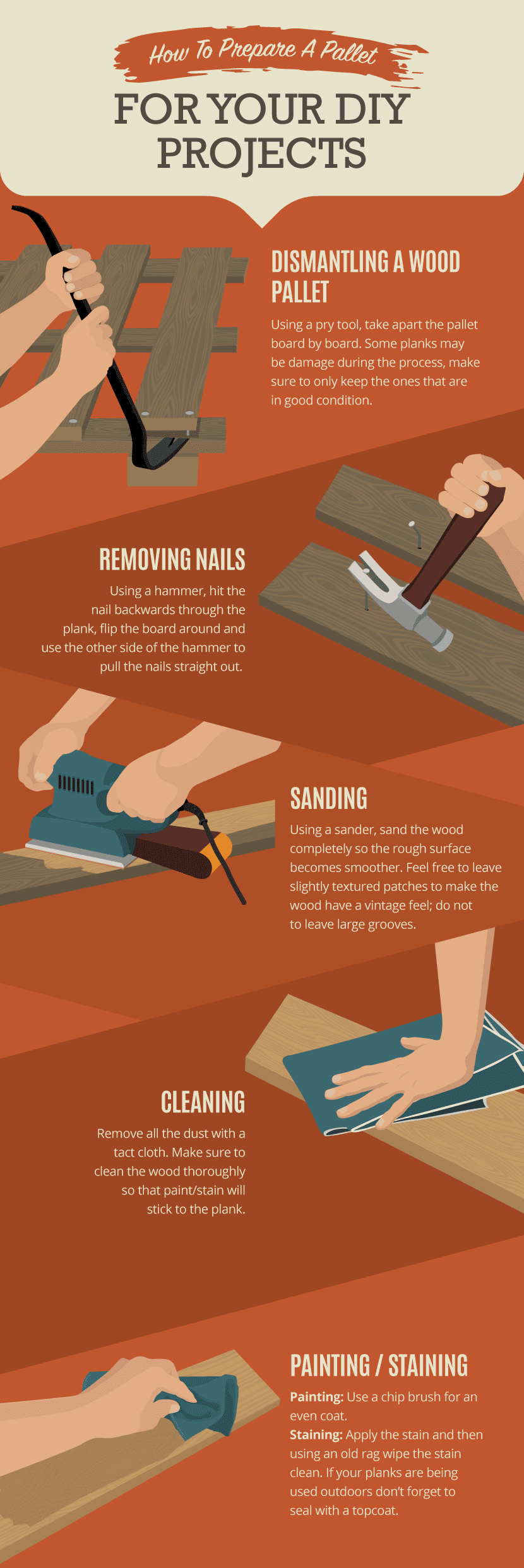 How To Prepare A Pallet
FOR YOUR DIY PROJECTS

DISMANTLING A WOOD PALLET

Using a pry tool, take apart the pallet board by board. Some planks may be damage during the process, make sure to only keep the ones that are in good condition.

REMOVING NAILS

Using a hammer, hit the nail backwards through the plank, flip the board around and use the other side of the hammer to pull the nails straight out.

SANDING

Using a sander, sand the wood completely so the rough surface becomes smoother. Feel free to leave slightly textured patches to make the wood have a vintage feel; do not to leave large grooves.

CLEANING

Remove all the dust with a tact cloth. Make sure to clean the wood thoroughly so that paint/stain will stick to the plank.

PAINTING / STAINING

Painting: Use a chip brush for an even coat.
Staining: Apply the stain and then using an old rag wipe the stain clean. If your planks are being used outdoors don't forget to seal with a topcoat.