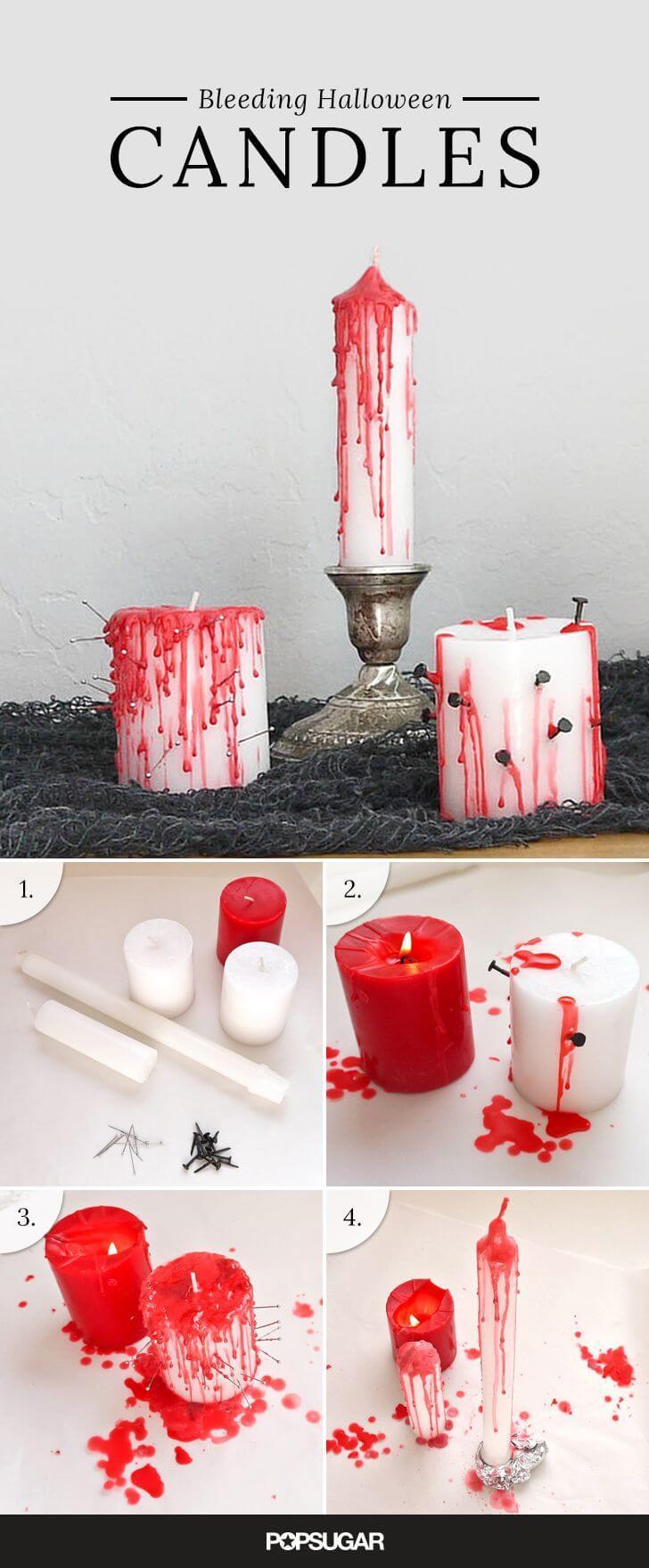 Bleeding Halloween
CANDLES

1.

2.

3.

4.

POPSUGAR