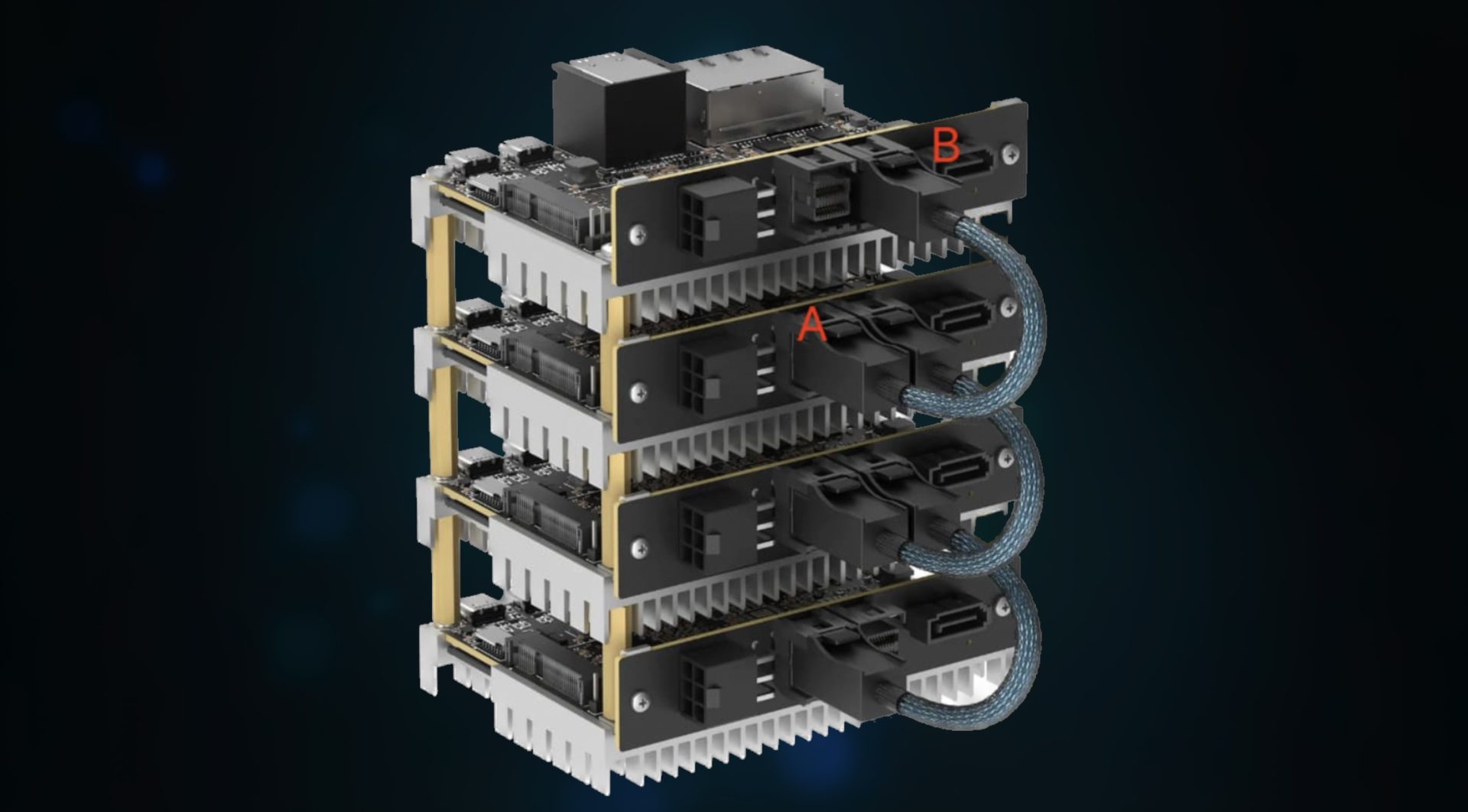 B

A